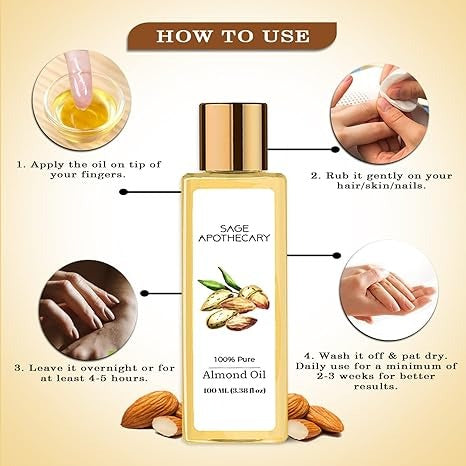 HOW TO USE

1. Apply the oil on tip of your fingers.

2. Rub it gently on your hair/skin/nails.

SAGE APOTHECARY

100% Pure
Almond Oil
100 ML (3.38 fl oz)

3. Leave it overnight or for at least 4-5 hours.

4. Wash it off & pat dry. Daily use for a minimum of 2-3 weeks for better results.